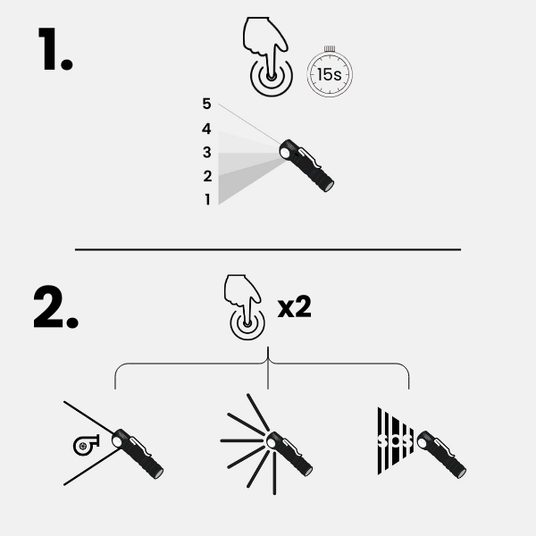 1.

15s

5
4
3
2
1

2.

x2

SOS