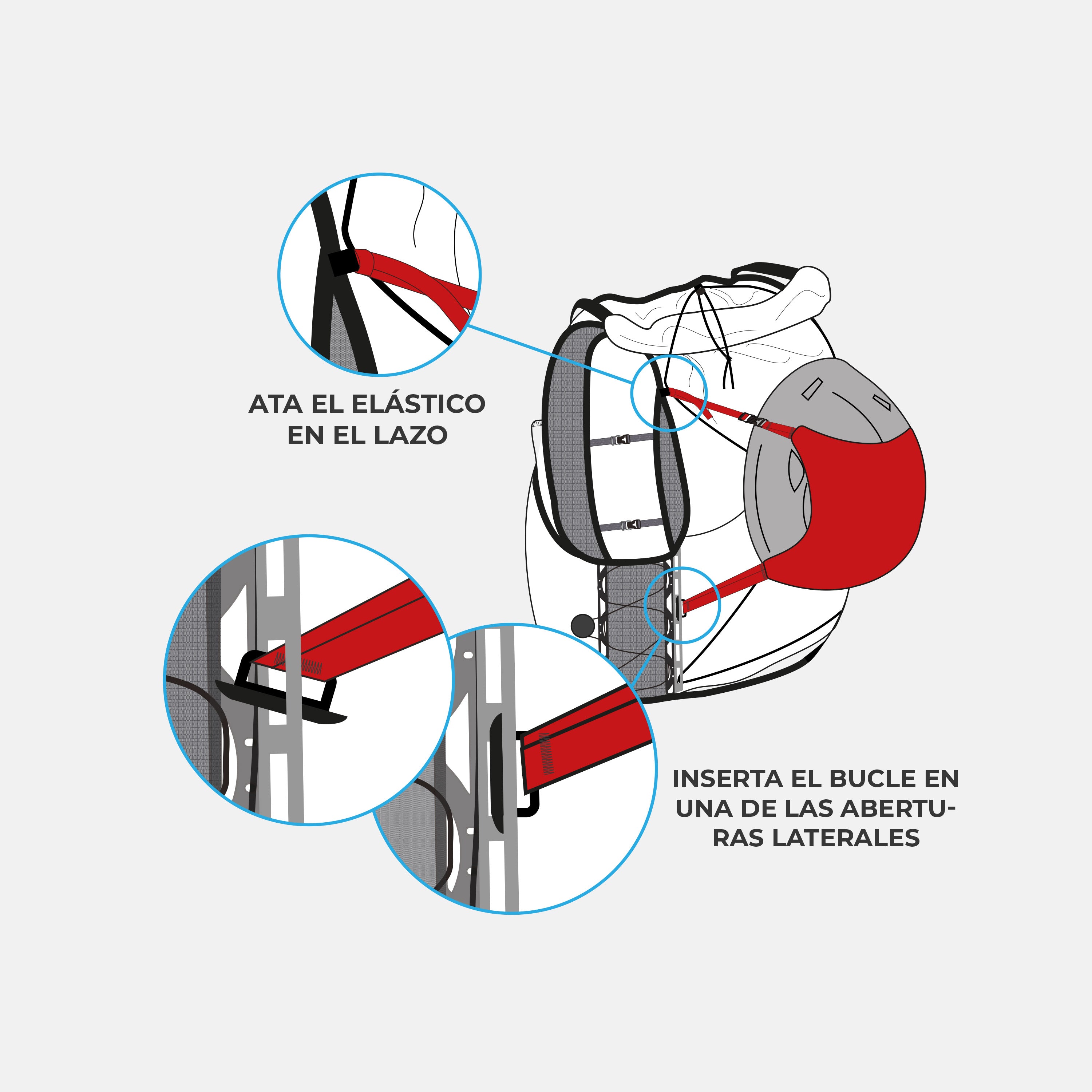 ATA EL ELÁSTICO EN EL LAZO

INSERTA EL BUCLE EN UNA DE LAS ABERTURAS LATERALES